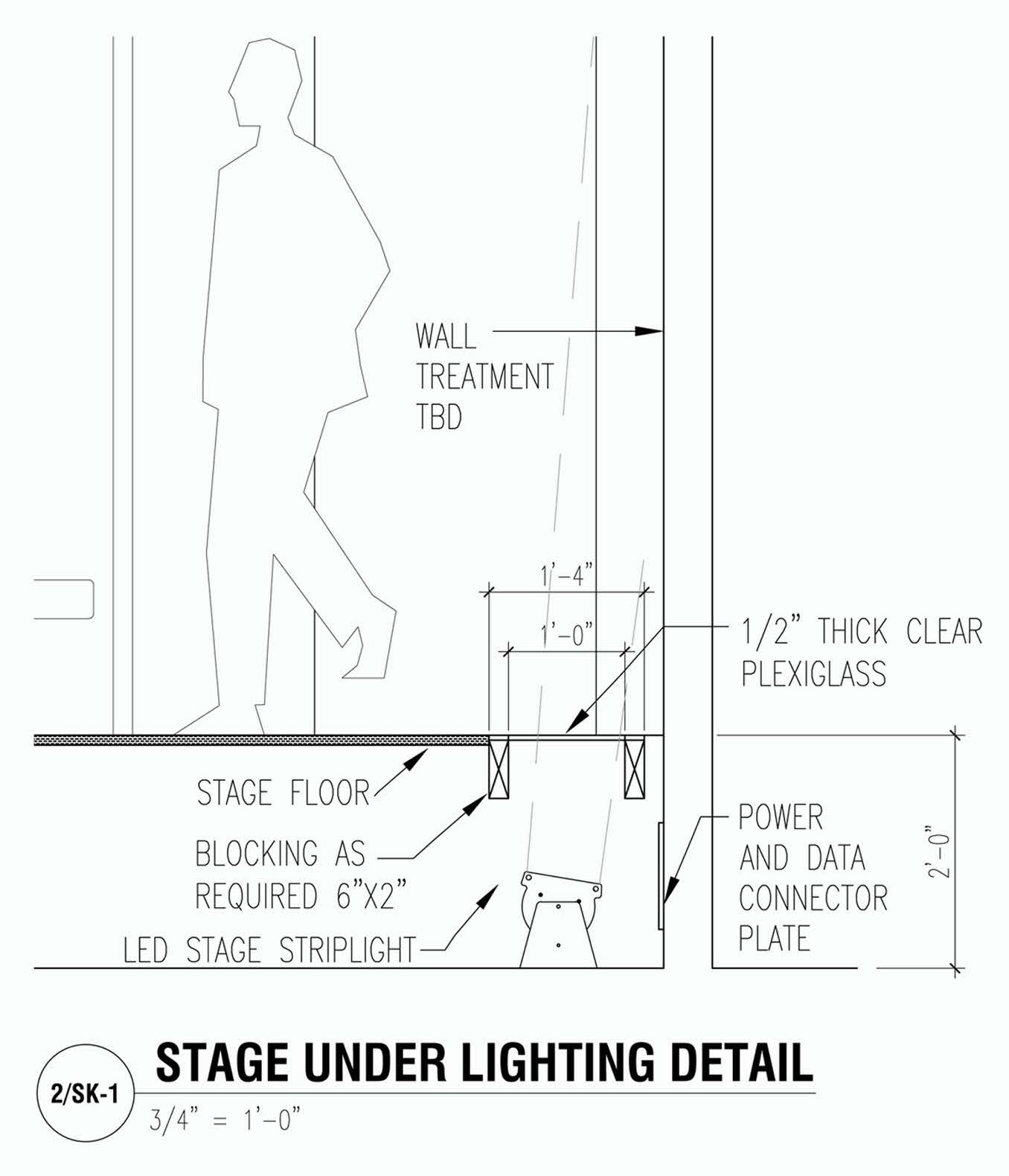 WALL TREATMENT TBD

1'-4"

1'-0"

1/2" THICK CLEAR PLEXIGLASS

STAGE FLOOR

BLOCKING AS REQUIRED 6"X2"

LED STAGE STRIPLIGHT

POWER AND DATA CONNECTOR PLATE

2'-0"

2/SK-1

STAGE UNDER LIGHTING DETAIL

3/4" = 1'-0"